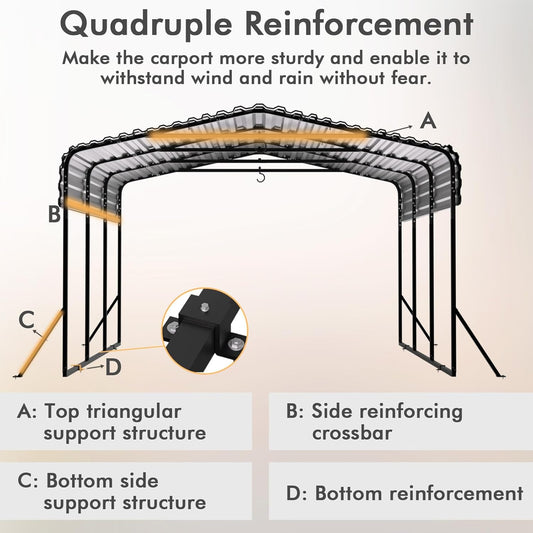 Quadruple Reinforcement

Make the carport more sturdy and enable it to withstand wind and rain without fear.

A

B

C

D

A: Top triangular support structure

B: Side reinforcing crossbar

C: Bottom side support structure

D: Bottom reinforcement