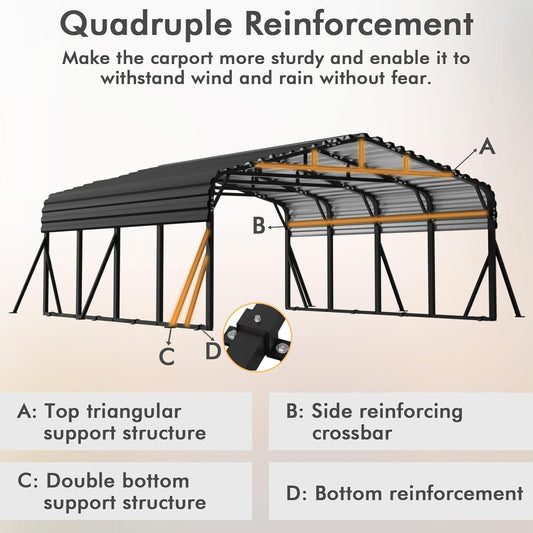 Quadruple Reinforcement

Make the carport more sturdy and enable it to withstand wind and rain without fear.

A

B

C

D

A: Top triangular support structure

B: Side reinforcing crossbar

C: Double bottom support structure

D: Bottom reinforcement