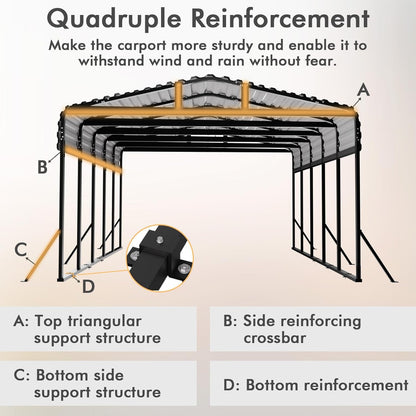 Quadruple Reinforcement

Make the carport more sturdy and enable it to withstand wind and rain without fear.

A

B

C

D

A: Top triangular support structure

B: Side reinforcing crossbar

C: Bottom side support structure

D: Bottom reinforcement