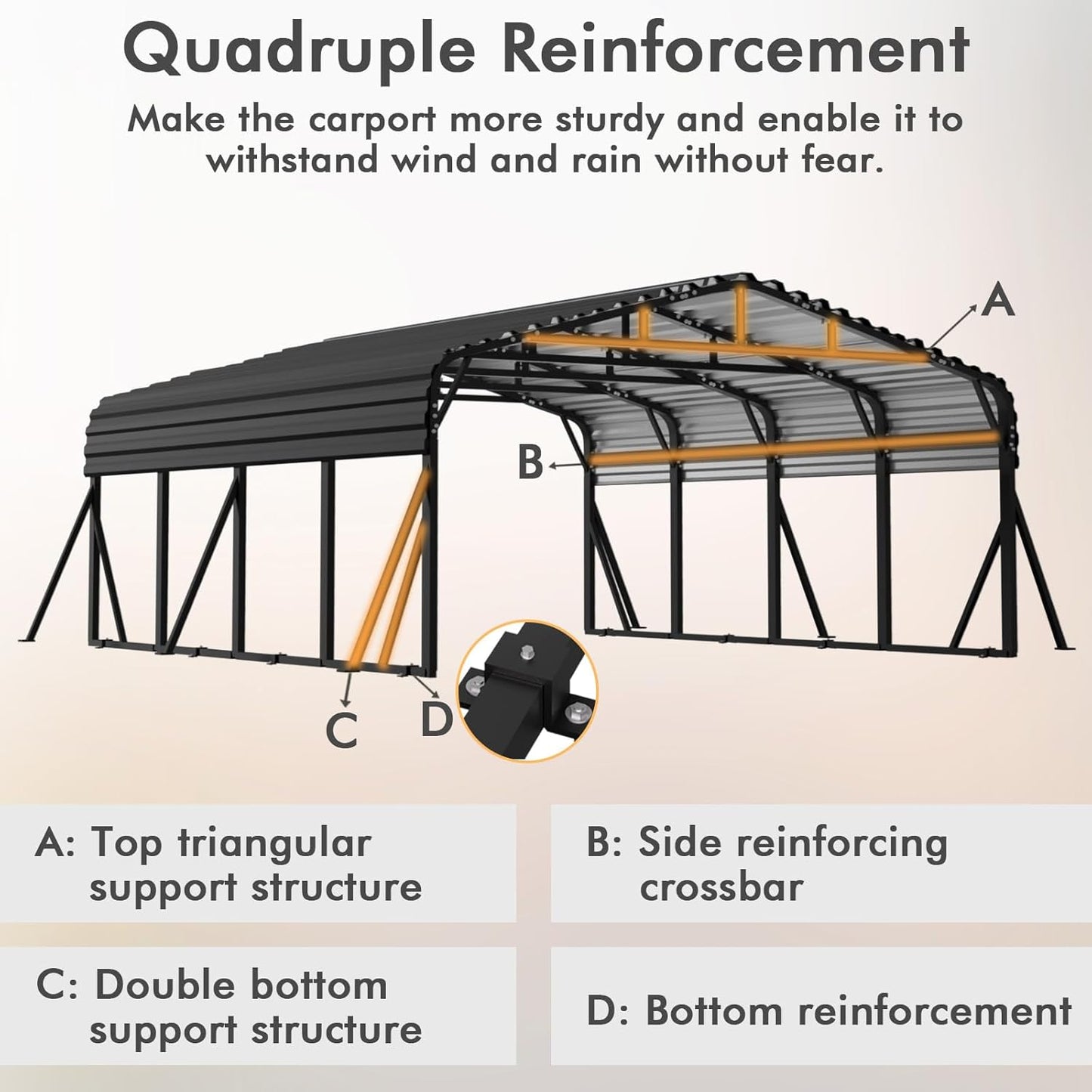 Quadruple Reinforcement

Make the carport more sturdy and enable it to withstand wind and rain without fear.

A

B

C

D

A: Top triangular support structure

B: Side reinforcing crossbar

C: Double bottom support structure

D: Bottom reinforcement