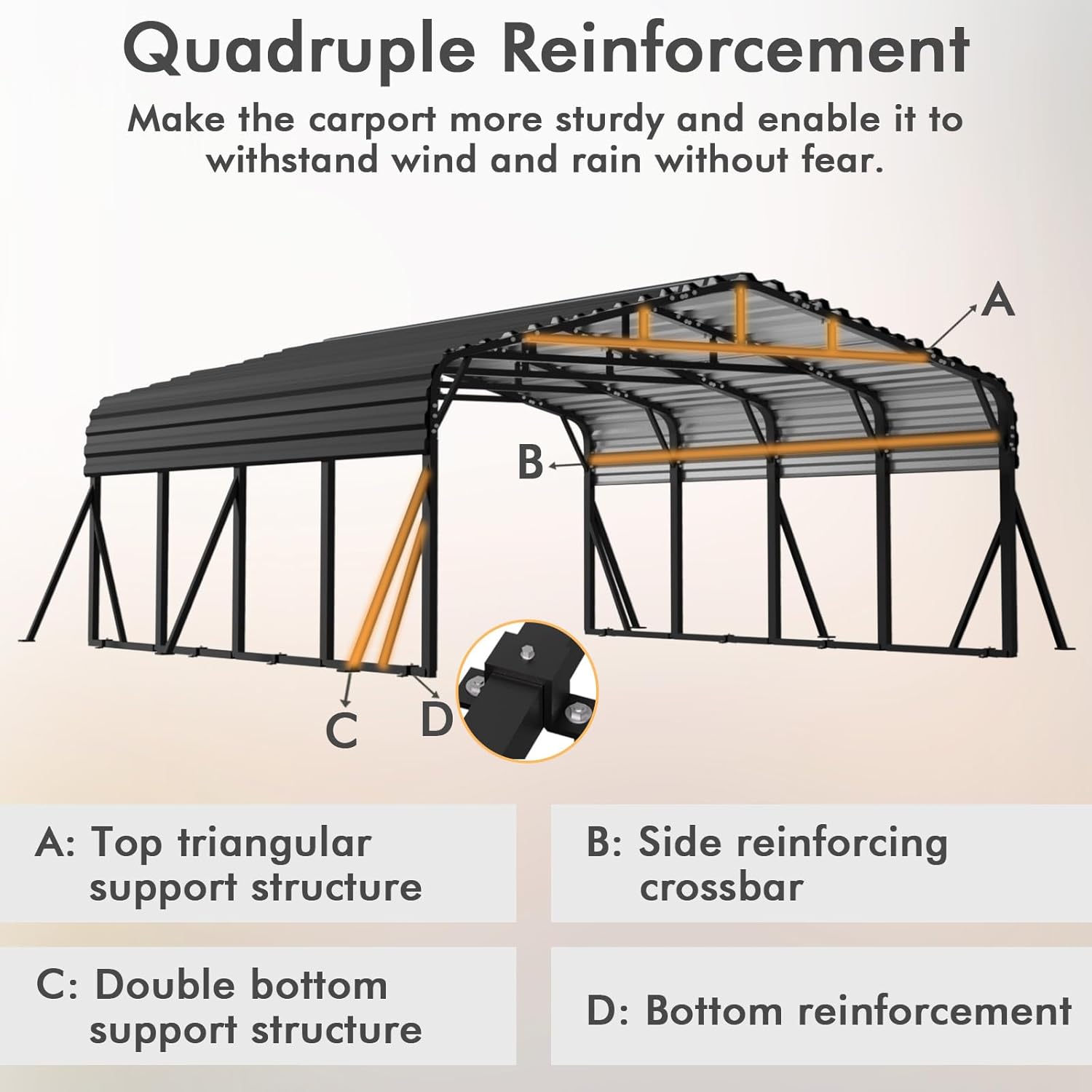 Quadruple Reinforcement

Make the carport more sturdy and enable it to withstand wind and rain without fear.

A

B

C

D

A: Top triangular support structure

B: Side reinforcing crossbar

C: Double bottom support structure

D: Bottom reinforcement