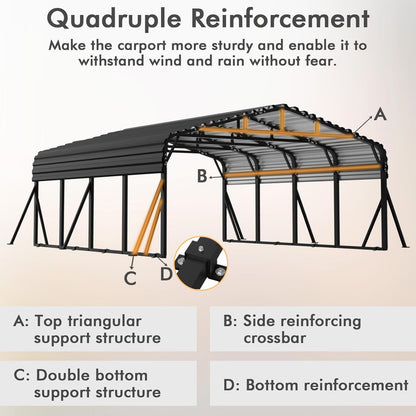 Quadruple Reinforcement

Make the carport more sturdy and enable it to withstand wind and rain without fear.

A

B

C

D

A: Top triangular support structure

B: Side reinforcing crossbar

C: Double bottom support structure

D: Bottom reinforcement