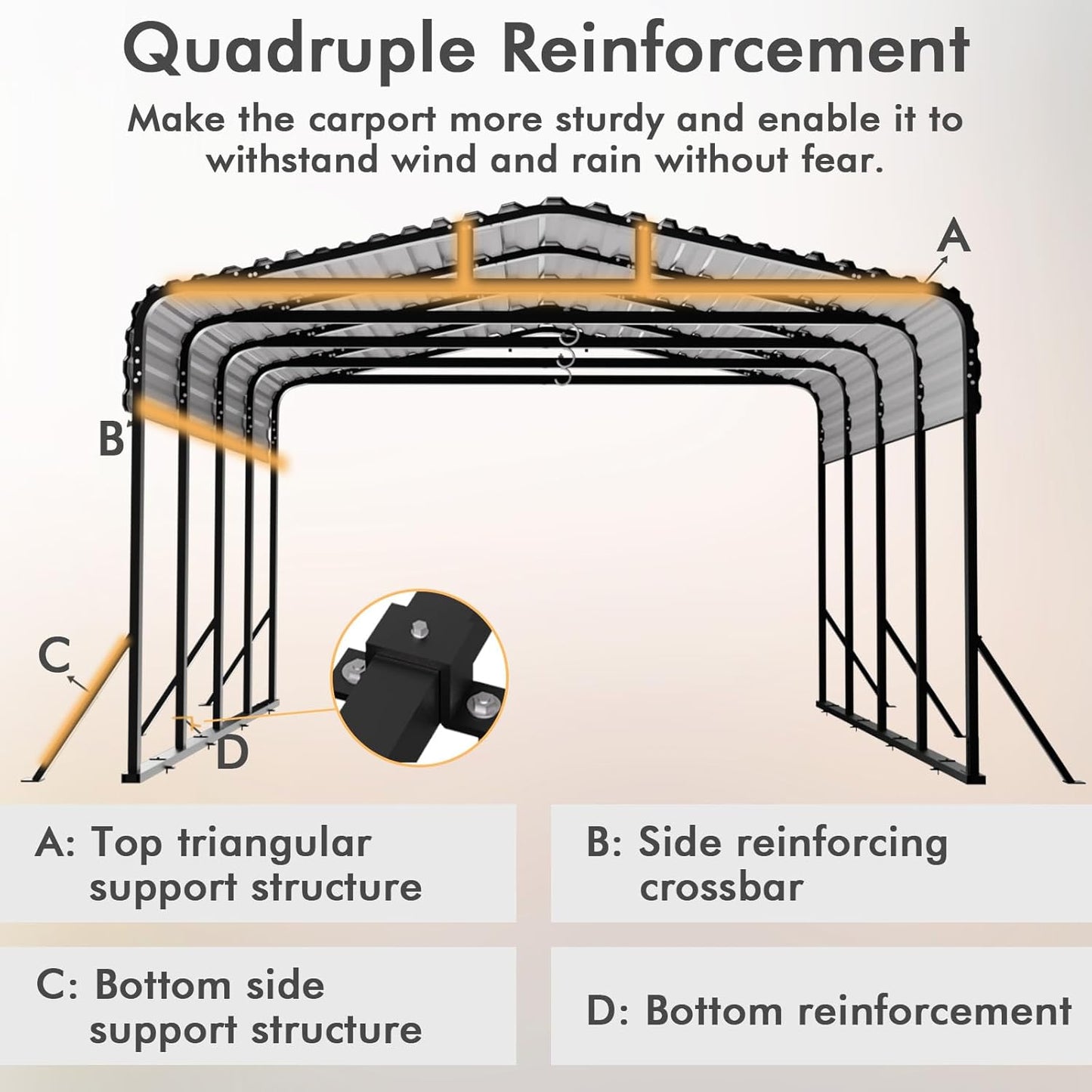 Quadruple Reinforcement

Make the carport more sturdy and enable it to withstand wind and rain without fear.

A

B

C

D

A: Top triangular support structure

B: Side reinforcing crossbar

C: Bottom side support structure

D: Bottom reinforcement