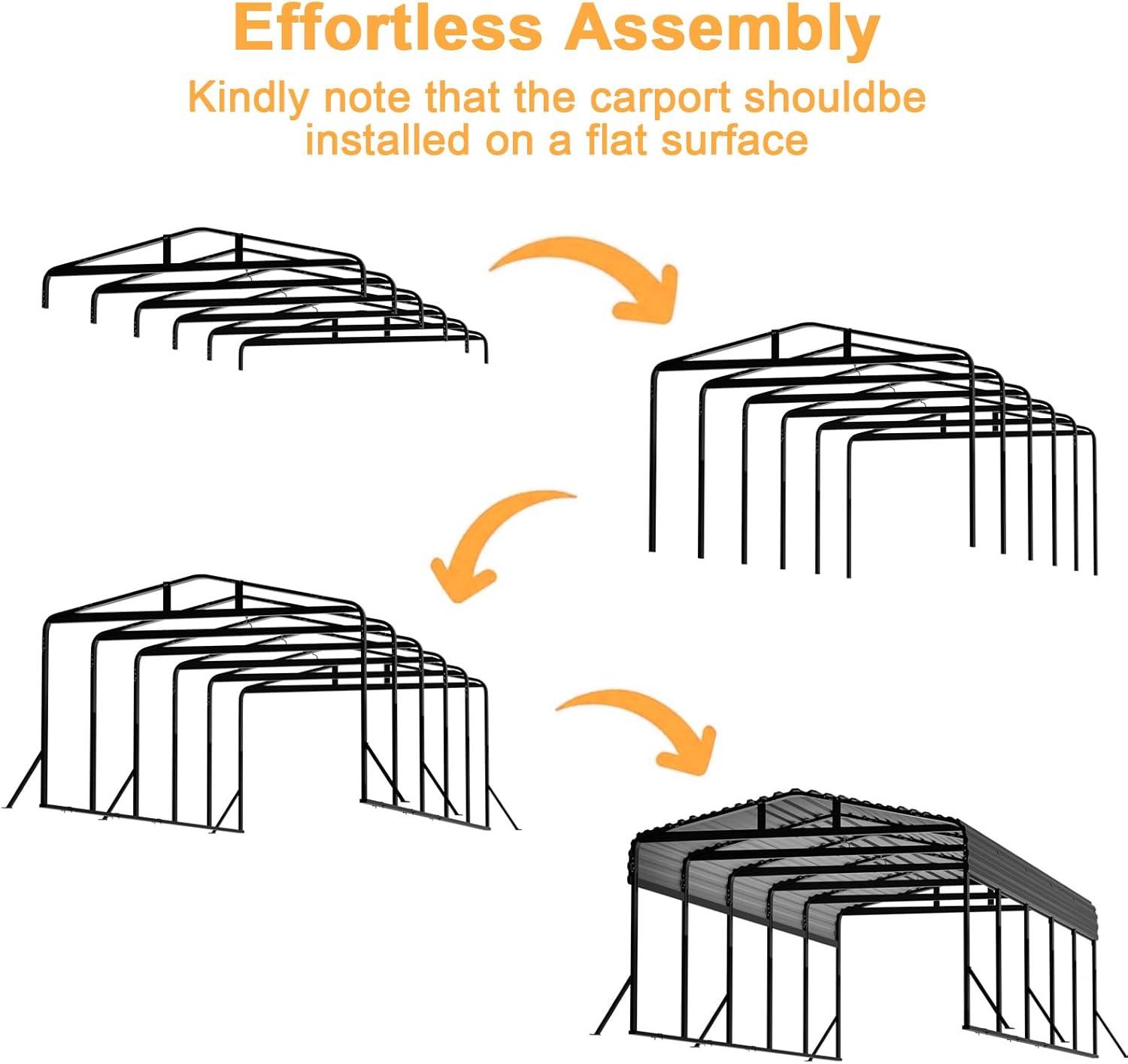 Effortless Assembly

Kindly note that the carport shouldbe installed on a flat surface