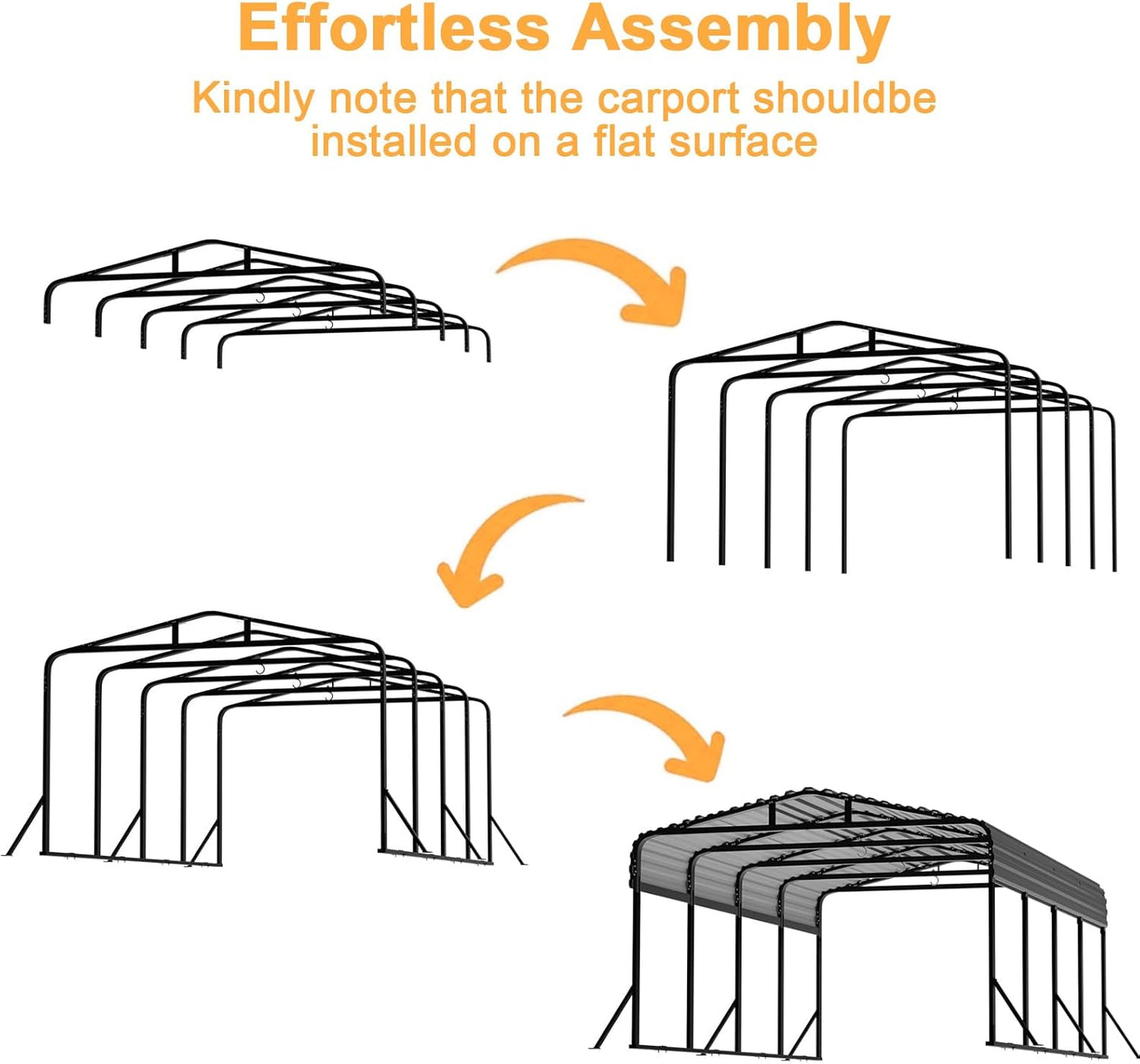 Effortless Assembly

Kindly note that the carport shouldbe installed on a flat surface