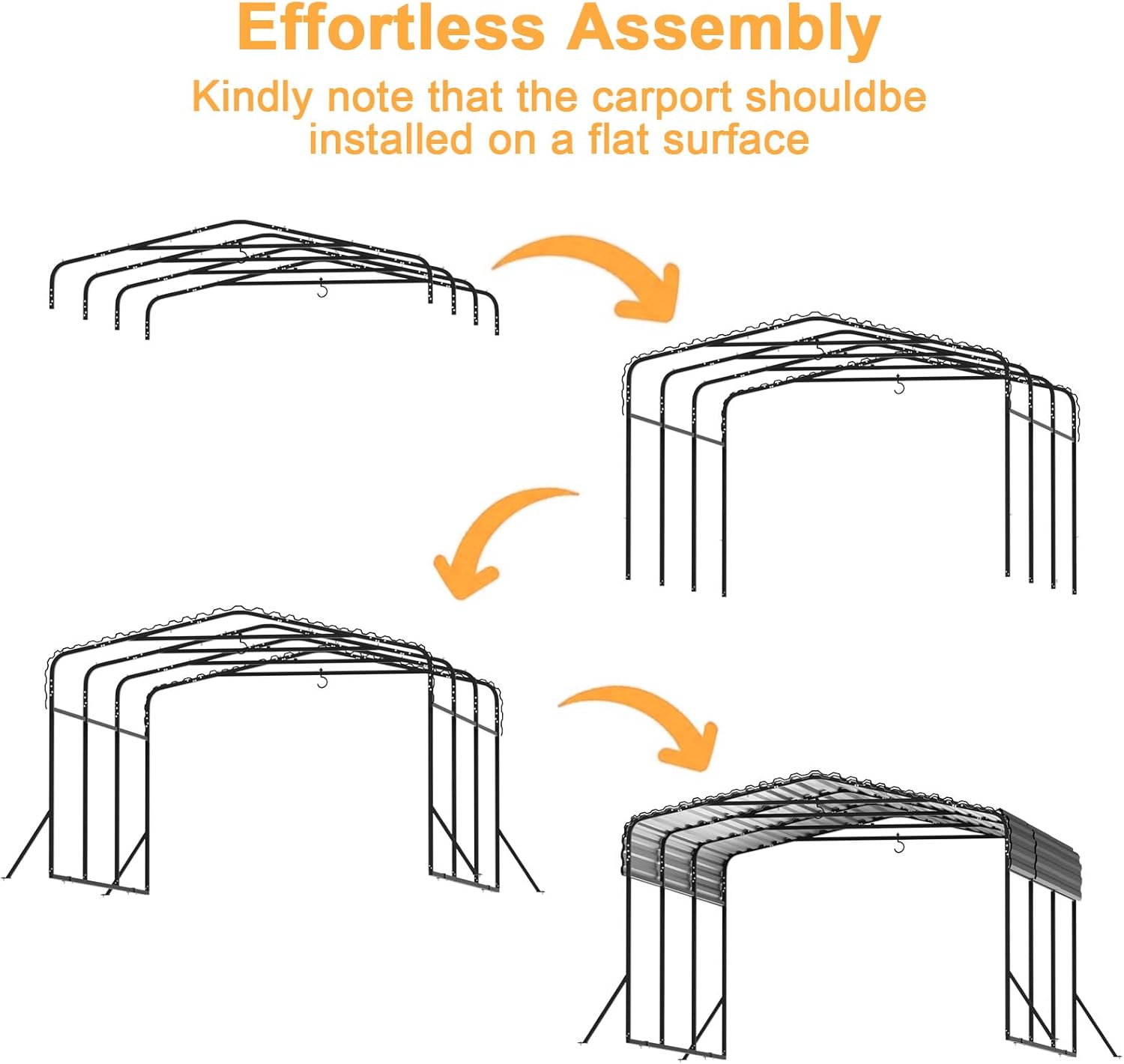 Effortless Assembly

Kindly note that the carport shouldbe installed on a flat surface