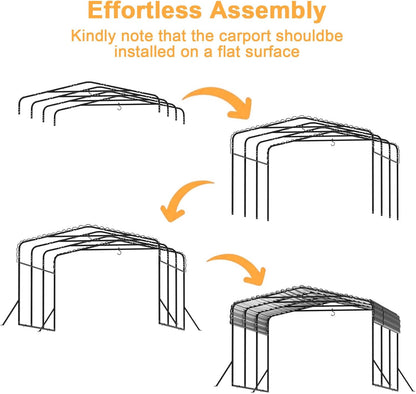 Effortless Assembly

Kindly note that the carport shouldbe installed on a flat surface