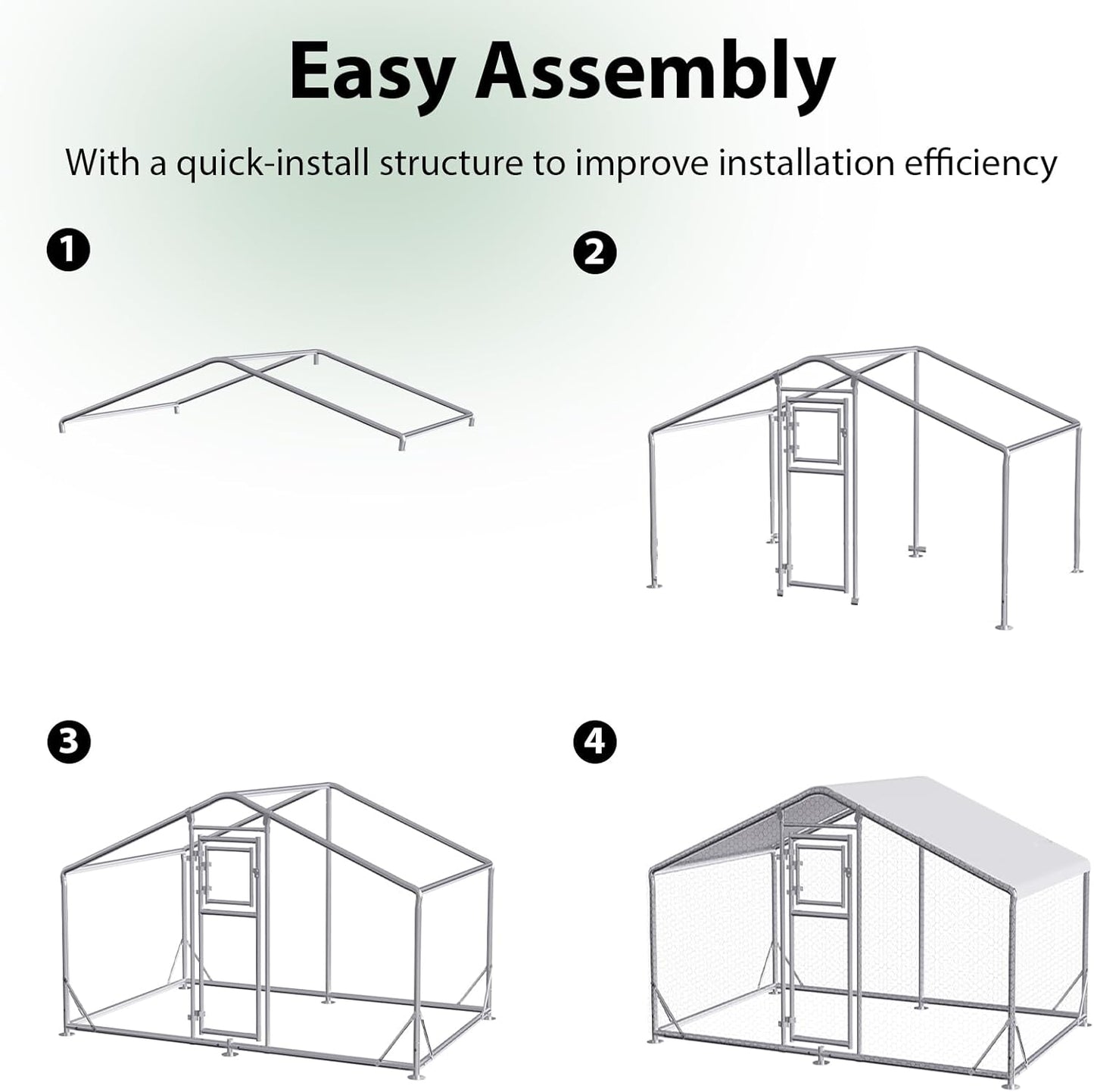 Easy Assembly

With a quick-install structure to improve installation efficiency

1

2

3

4