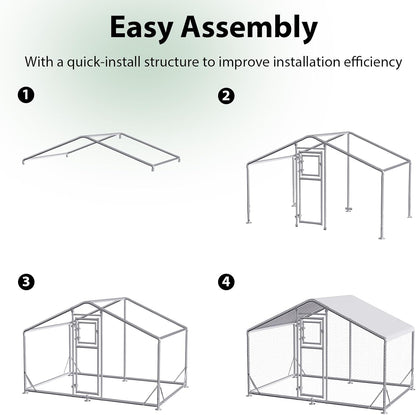 Easy Assembly

With a quick-install structure to improve installation efficiency

1

2

3

4