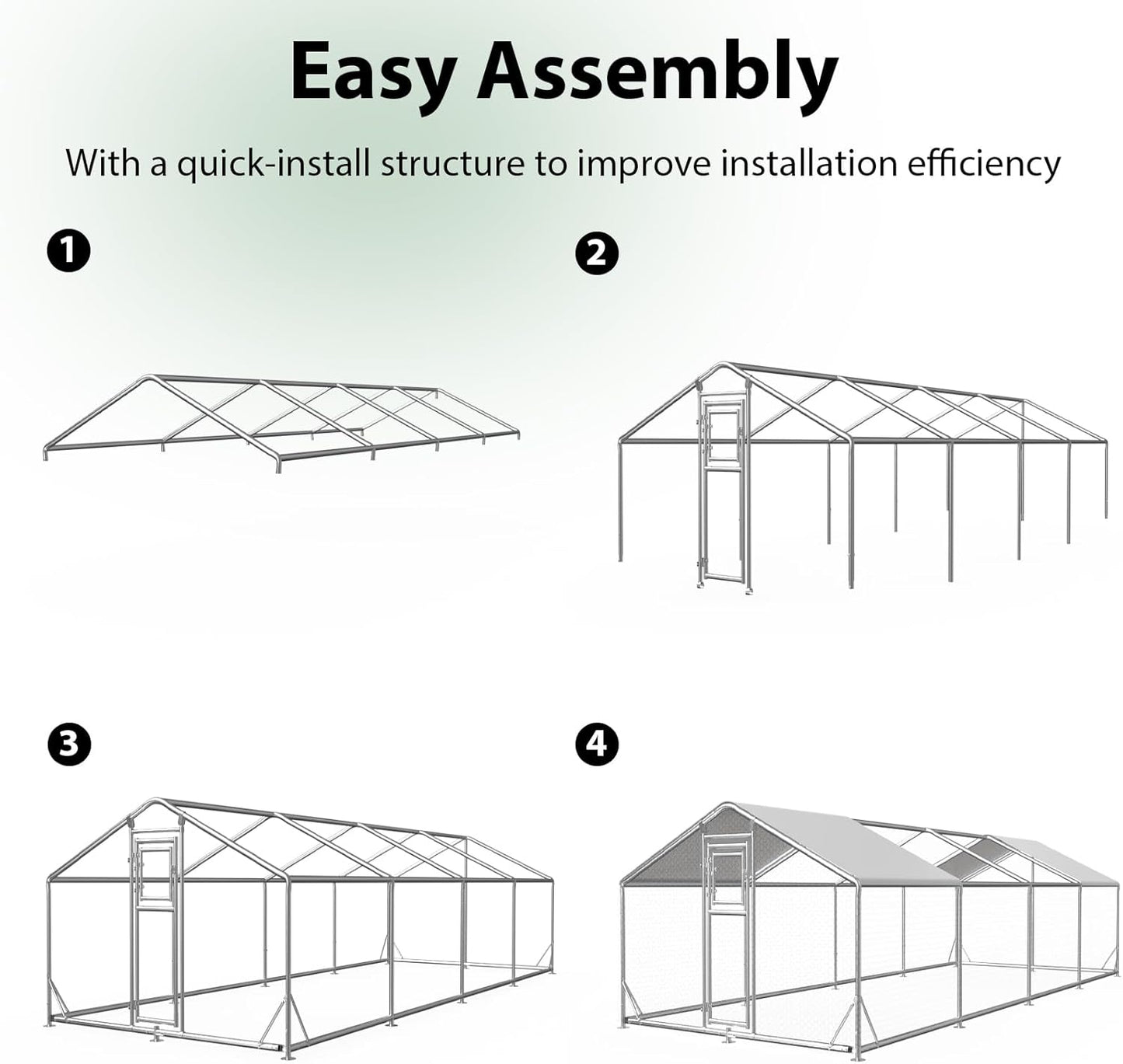 Easy Assembly

With a quick-install structure to improve installation efficiency

1

2

3

4