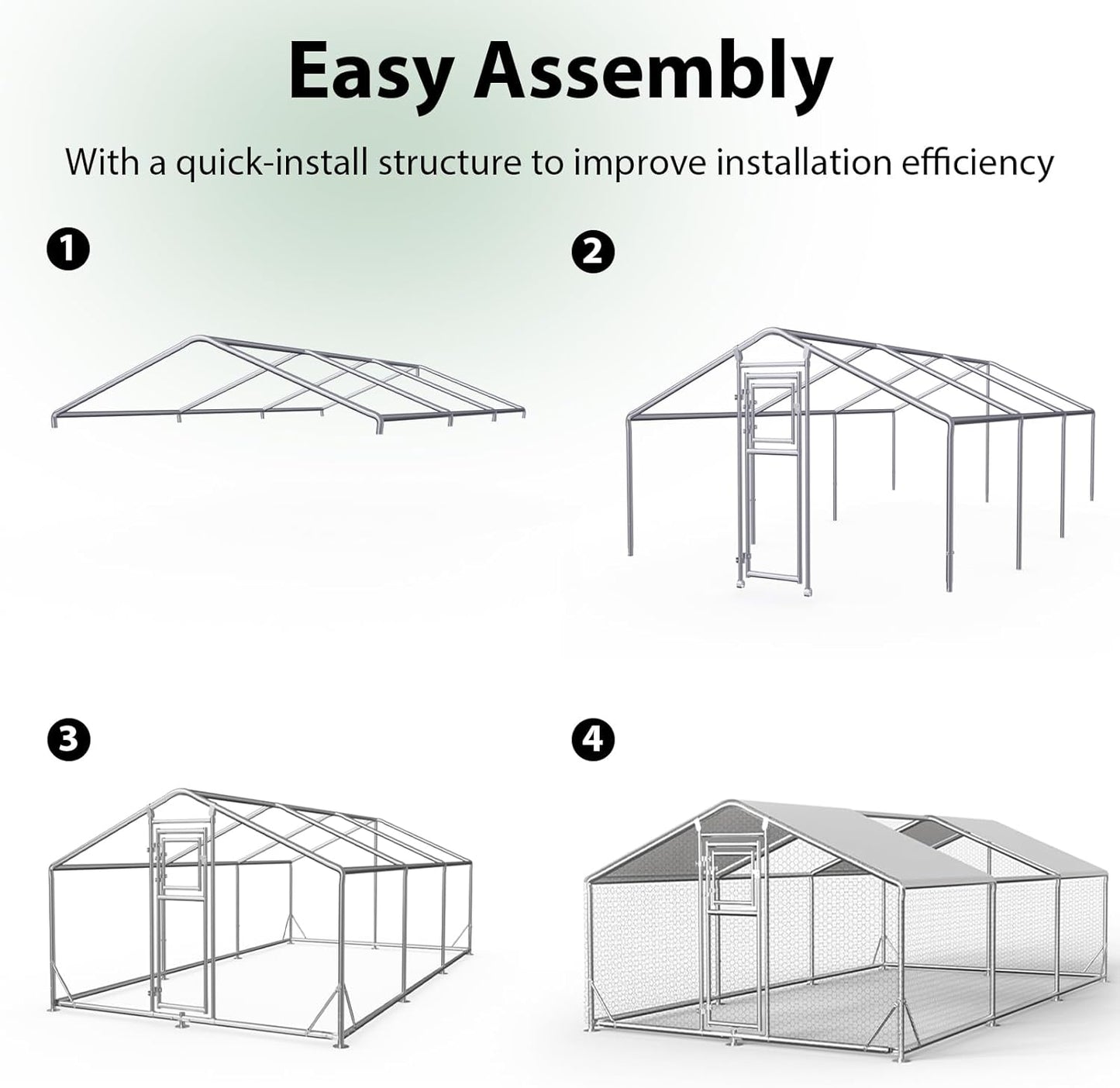 Easy Assembly

With a quick-install structure to improve installation efficiency

1

2

3

4