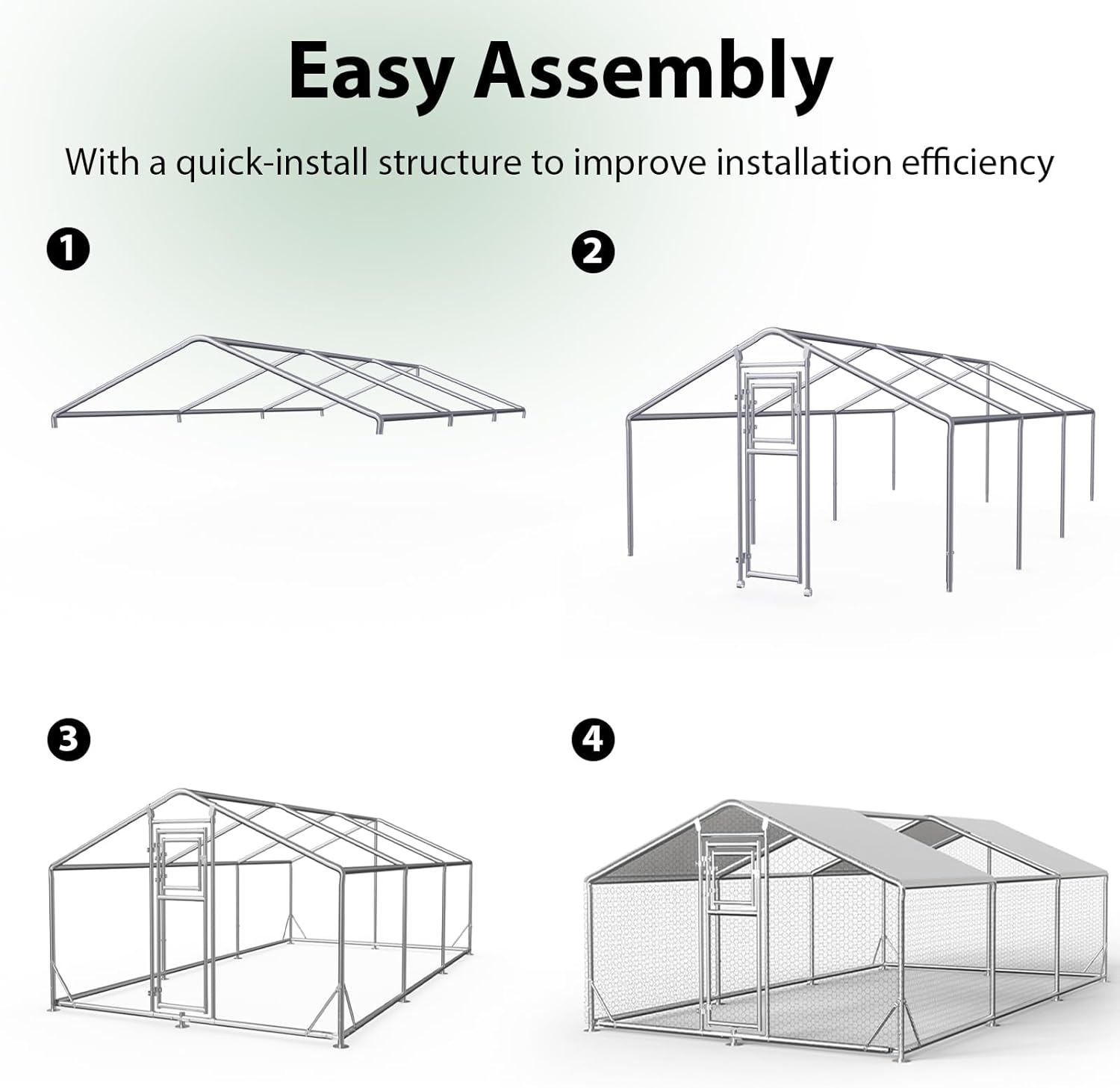 Easy Assembly

With a quick-install structure to improve installation efficiency

1

2

3

4