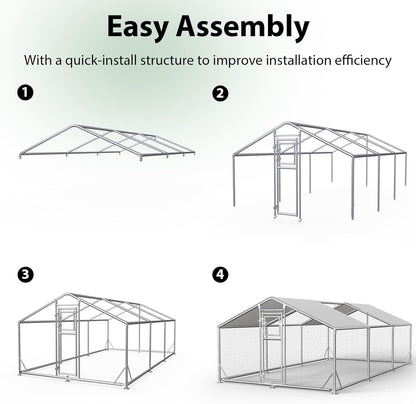 Easy Assembly

With a quick-install structure to improve installation efficiency

1

2

3

4